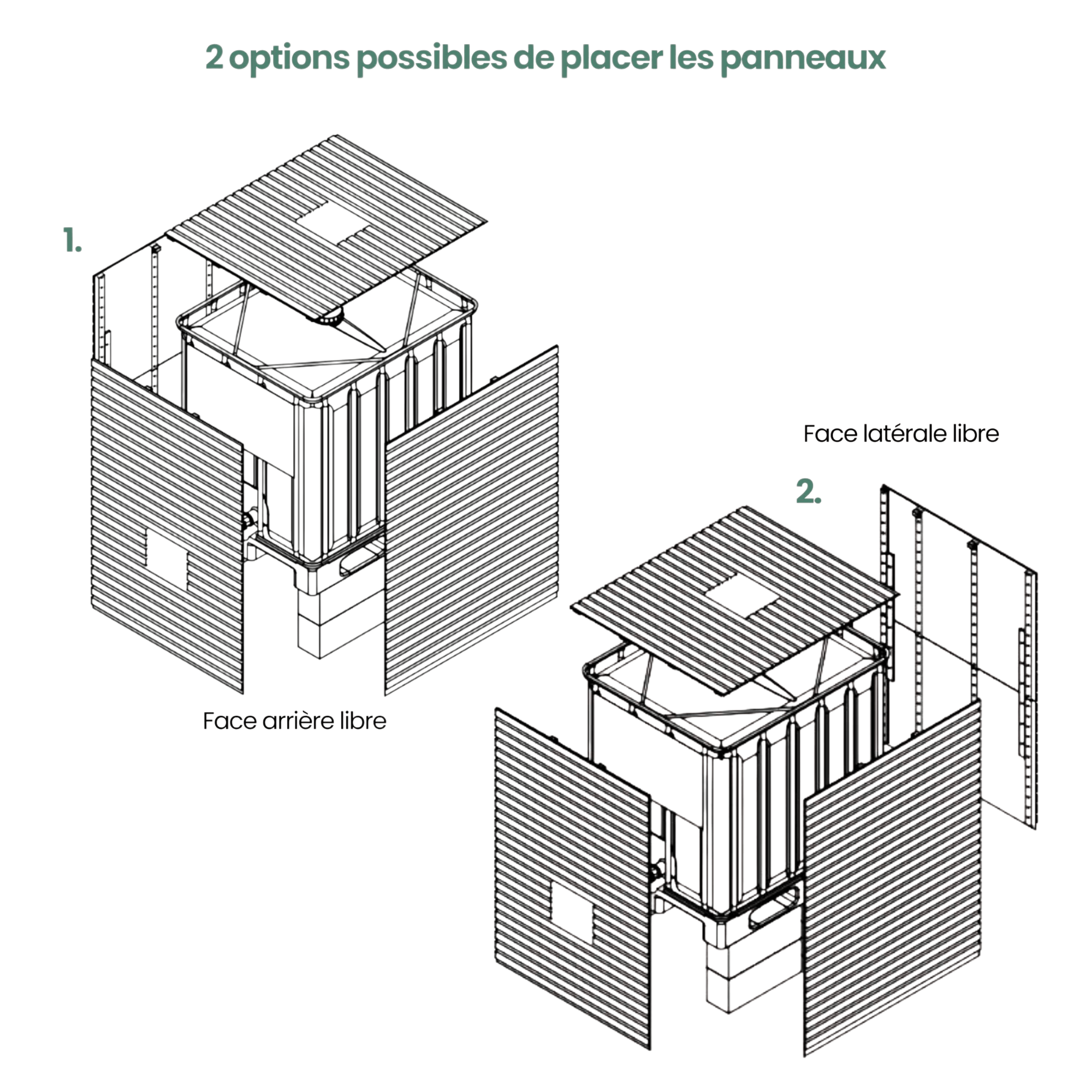 2 options possibles de placer les panneaux

1.

Face arrière libre

Face latérale libre

2.